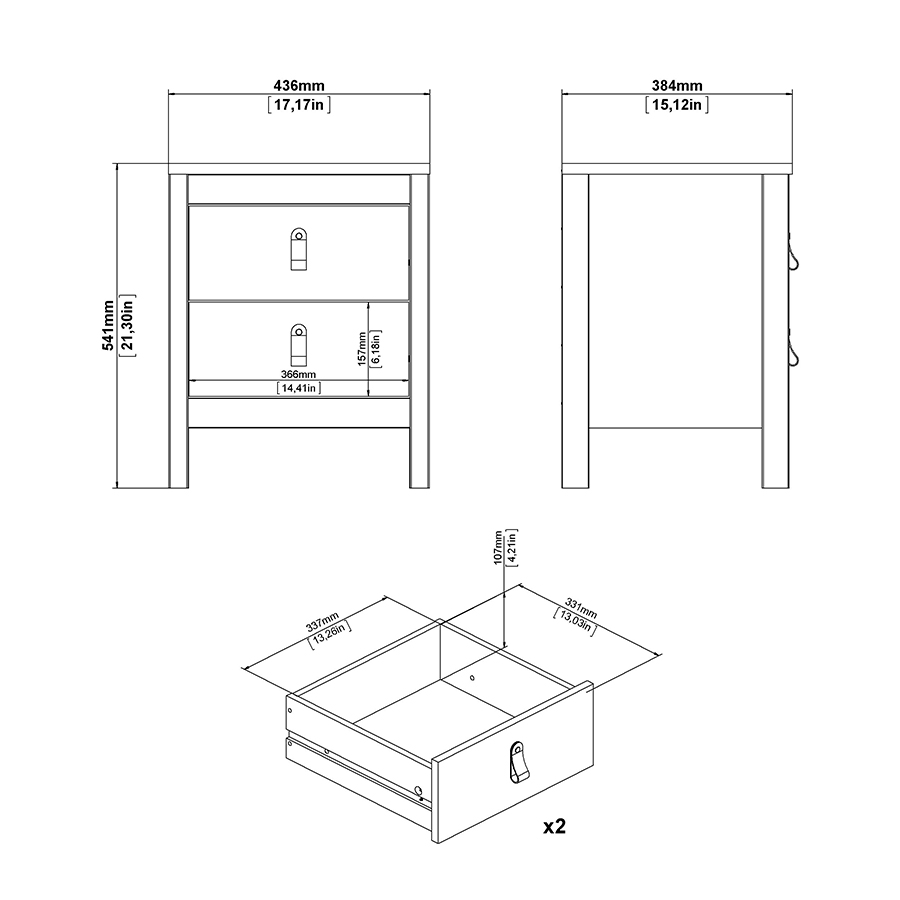 436mm
[17,17in]

384mm
[15,12in]

541mm
[21,30in]

157mm
[6,18in]

366mm
[14,41in]

107mm
[4,21in]

337mm
[13,26in]

331mm
[13,03in]

x2