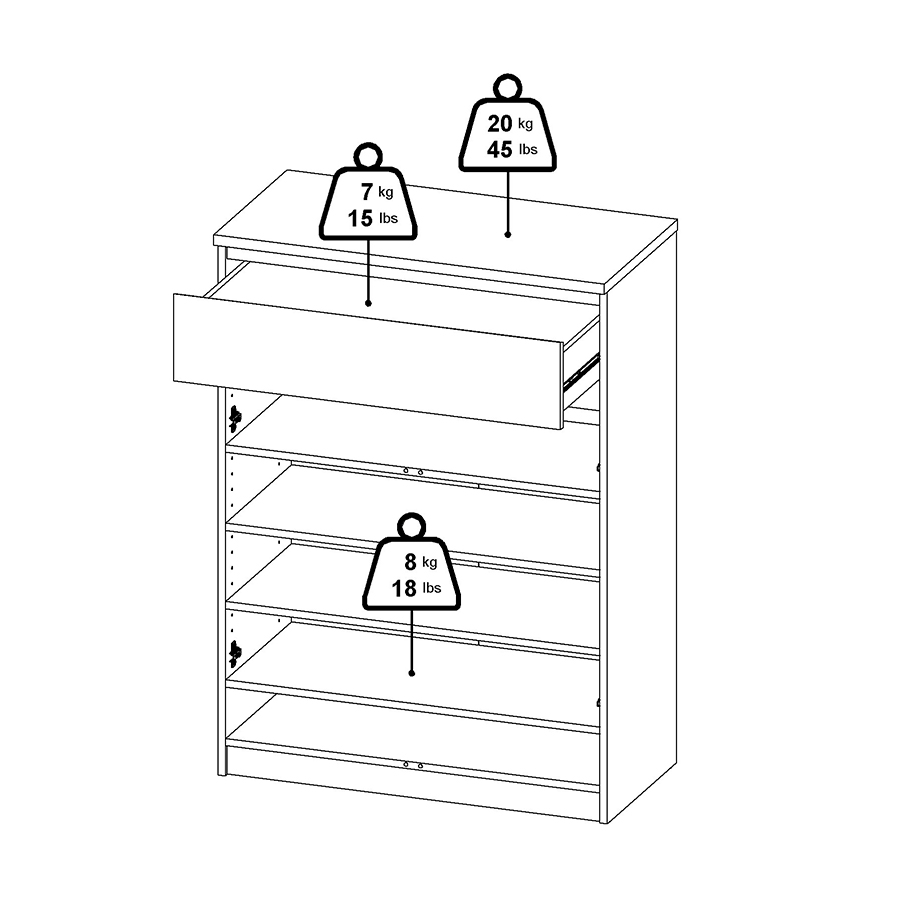 20 kg
45 lbs

7 kg
15 lbs

8 kg
18 lbs