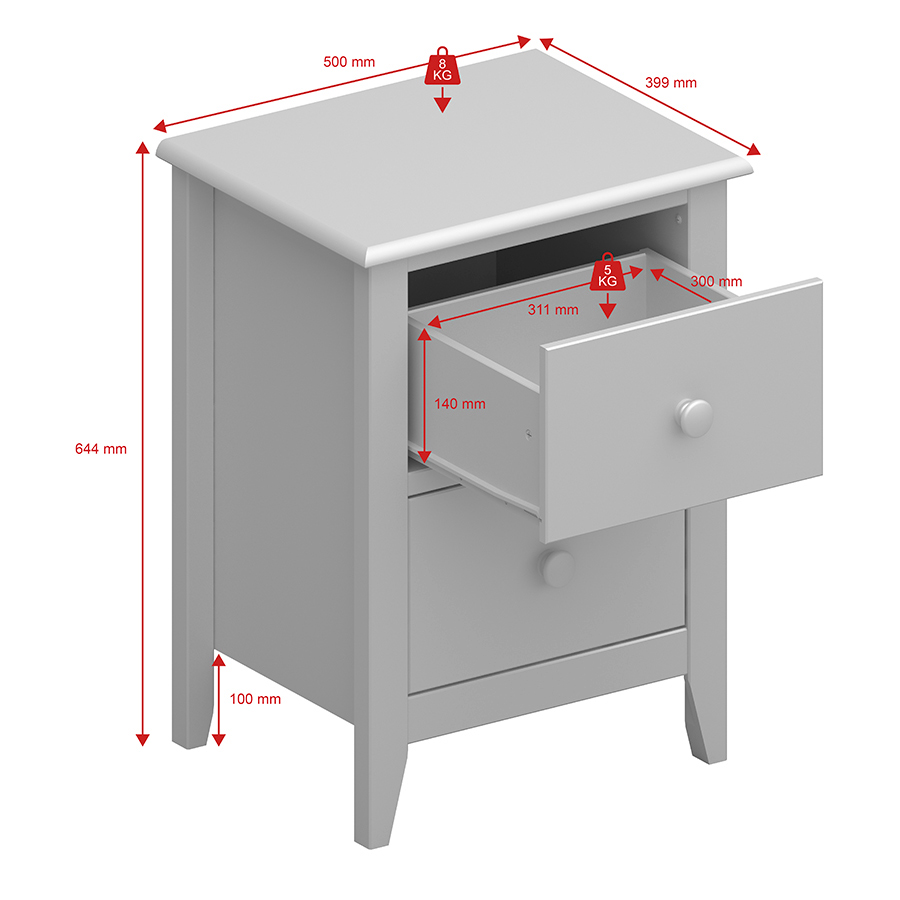 500 mm

8 KG

399 mm

5 KG

300 mm

311 mm

140 mm

644 mm

100 mm